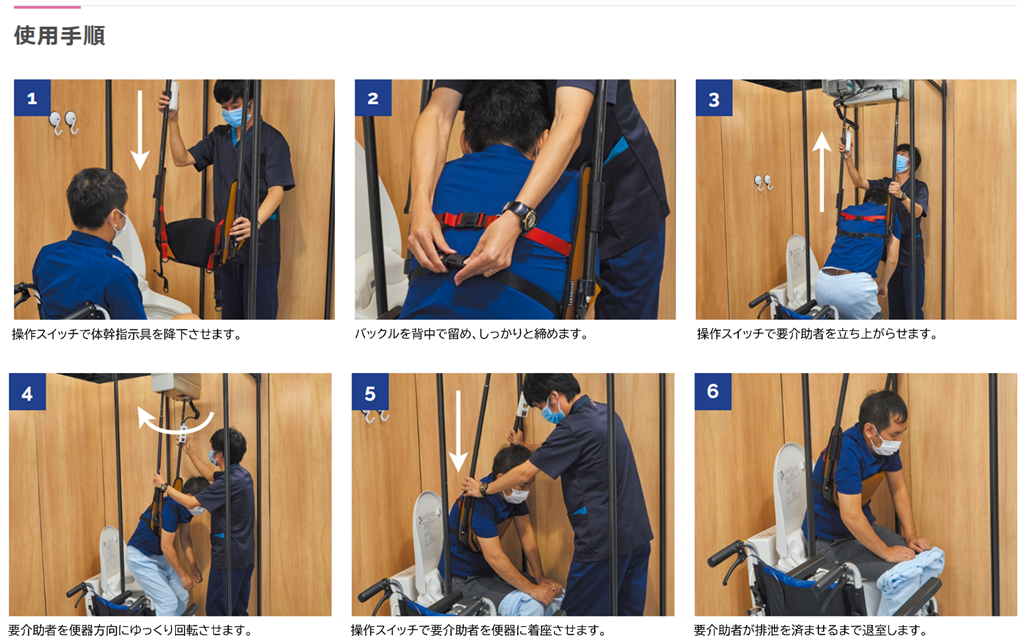 使用手順

1

操作スイッチで体幹指示具を降下させます。

2

バックルを背中で留め、しっかりと締めます。

3

操作スイッチで要介助者を立ち上がらせます。

4

要介助者を便器方向にゆっくり回転させます。

5

操作スイッチで要介助者を便器に着座させます。

6

要介助者が排泄を済ませるまで退室します。